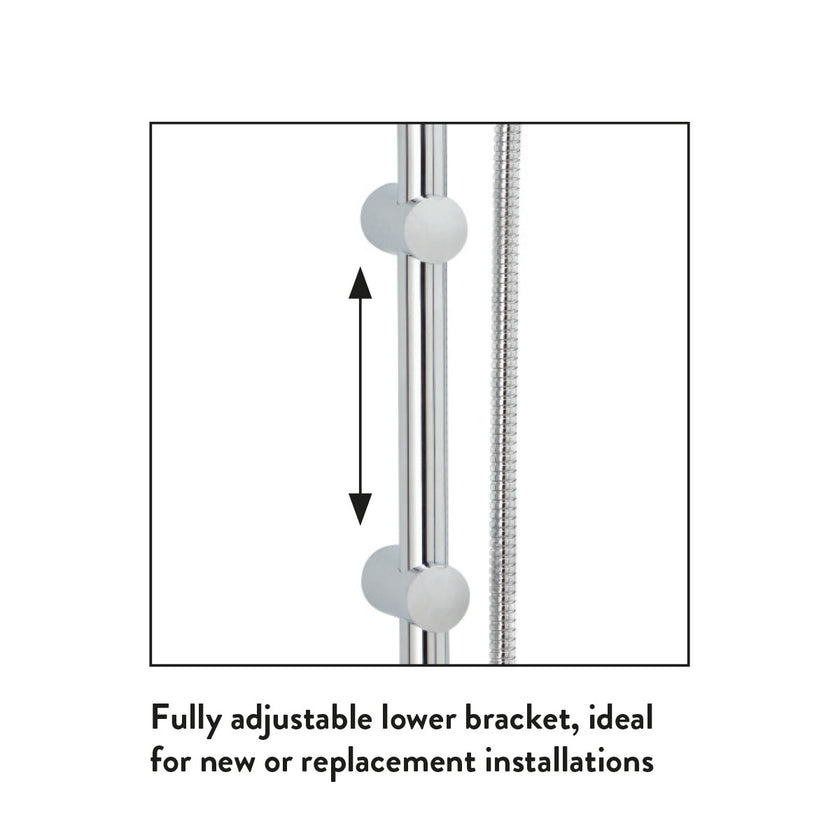 Fully adjustable lower bracket, ideal for new or replacement installations